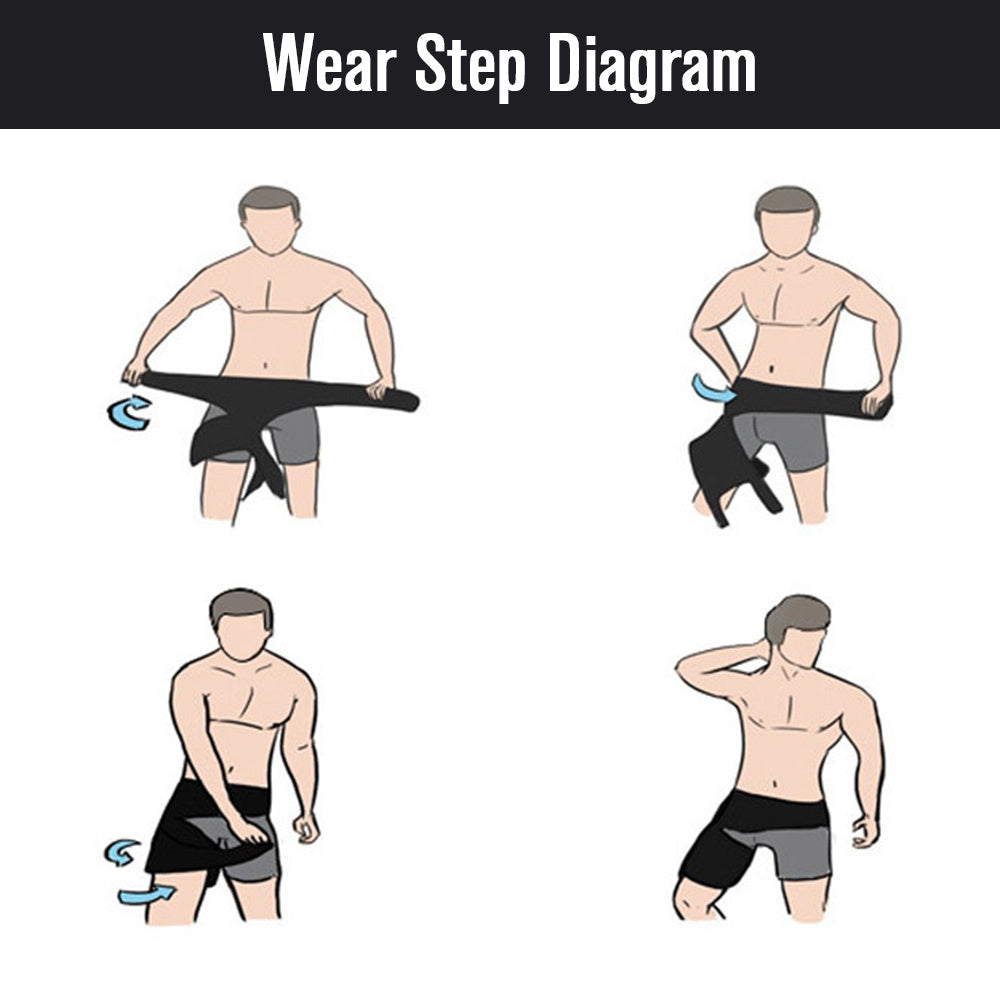 Wear Step Diagram